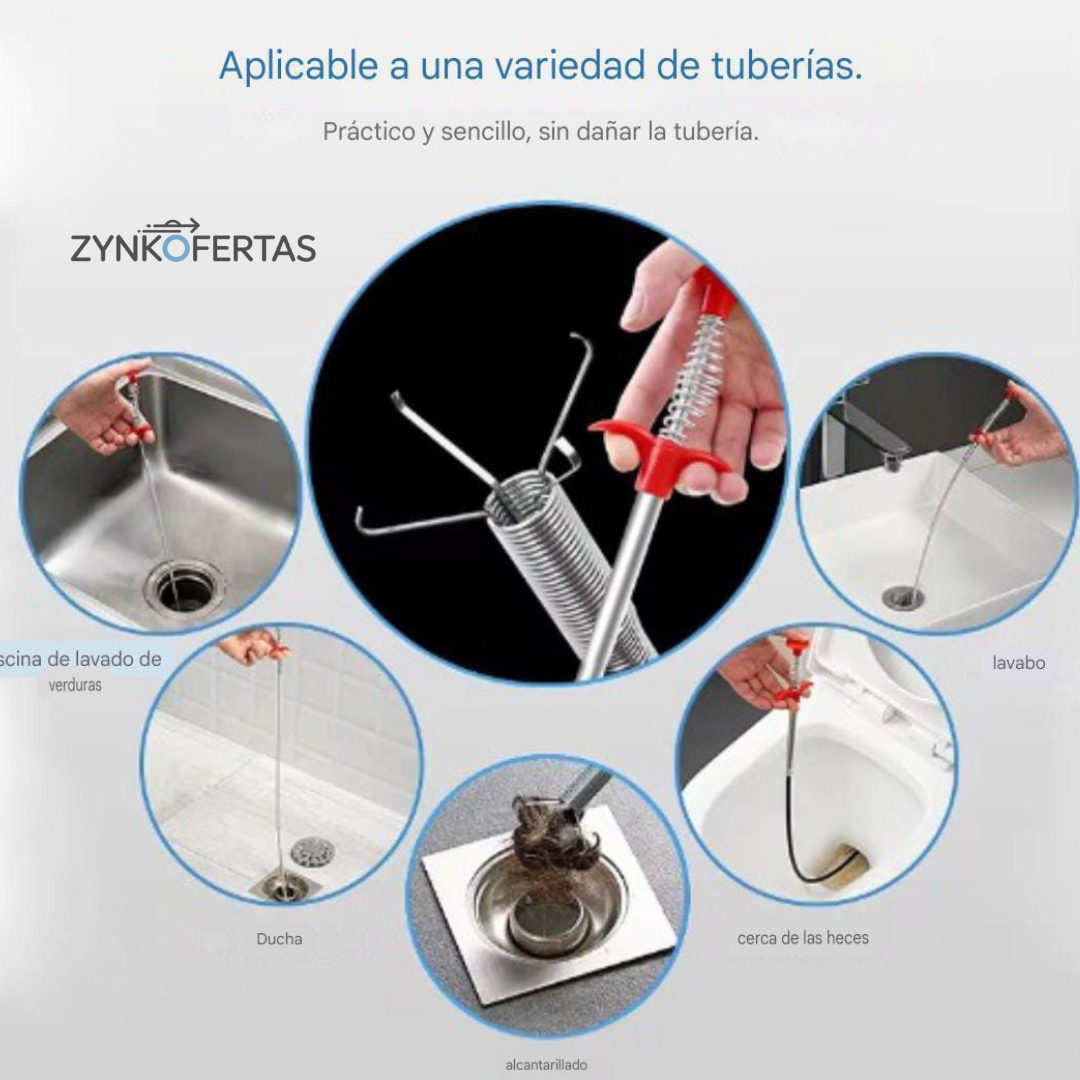 Aplicable a una variedad de tuberías.

Práctico y sencillo, sin dañar la tubería.

ZYNKOFERTAS

scina de lavado de verduras

lavabo

Ducha

cerca de las heces

alcantarillado