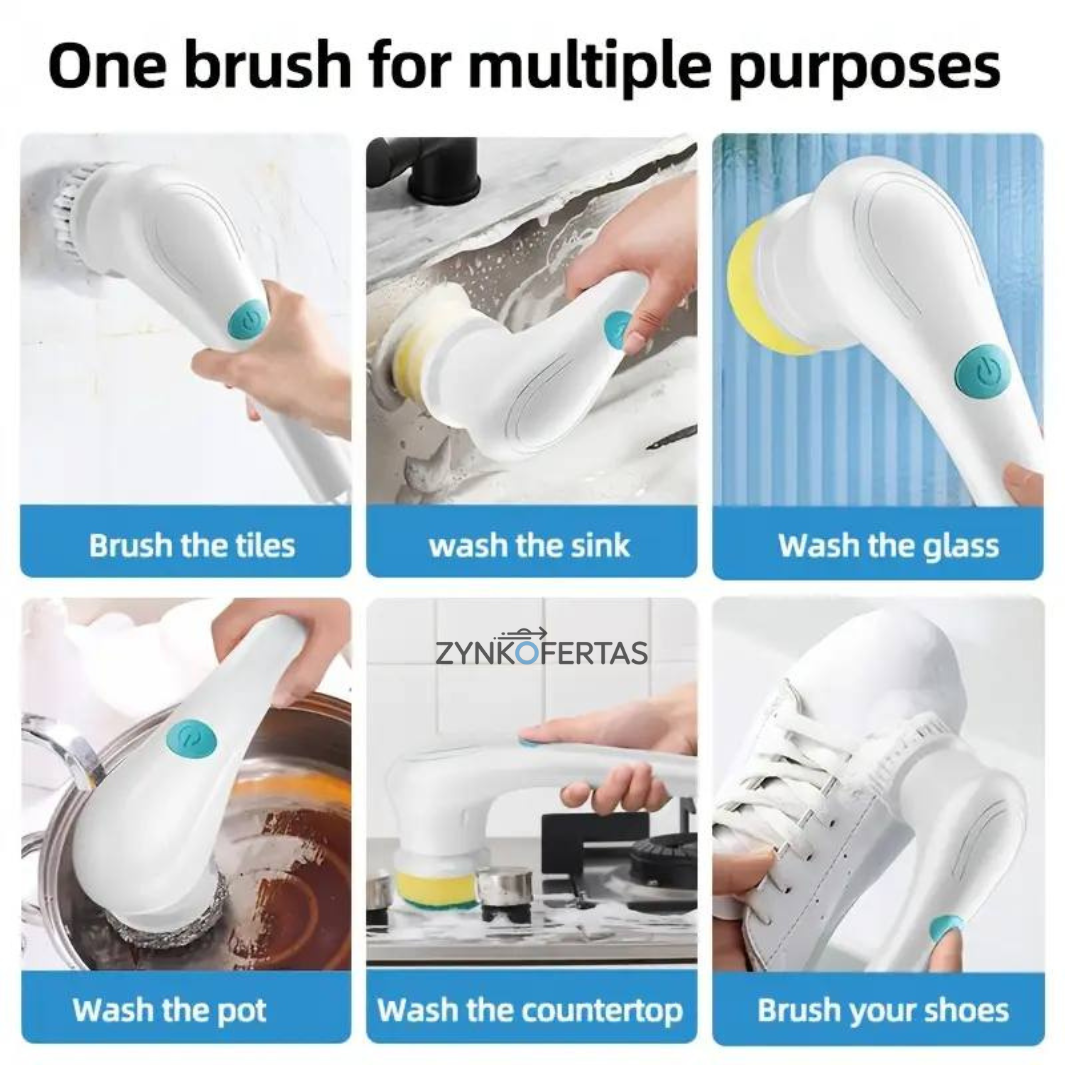 One brush for multiple purposes

Brush the tiles

wash the sink

Wash the glass

ZYNKOFERTAS

Wash the pot

Wash the countertop

Brush your shoes