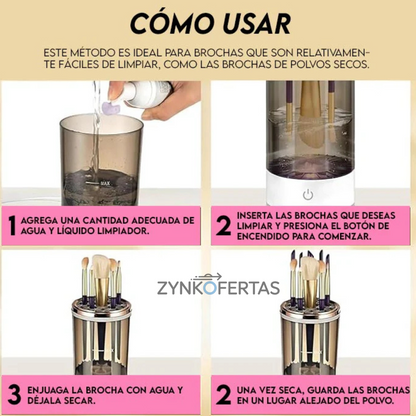 CÓMO USAR

ESTE MÉTODO ES IDEAL PARA BROCHAS QUE SON RELATIVAMENTE FÁCILES DE LIMPIAR, COMO LAS BROCHAS DE POLVOS SECOS.

MAX

1 AGREGA UNA CANTIDAD ADECUADA DE AGUA Y LÍQUIDO LIMPIADOR.

2 INSERTA LAS BROCHAS QUE DESEAS LIMPIAR Y PRESIONA EL BOTÓN DE ENCENDIDO PARA COMENZAR.

ZYNKOFERTAS

3 ENJUAGA LA BROCHA CON AGUA Y DÉJALA SECAR.

2 UNA VEZ SECA, GUARDA LAS BROCHAS EN UN LUGAR ALEJADO DEL POLVO.